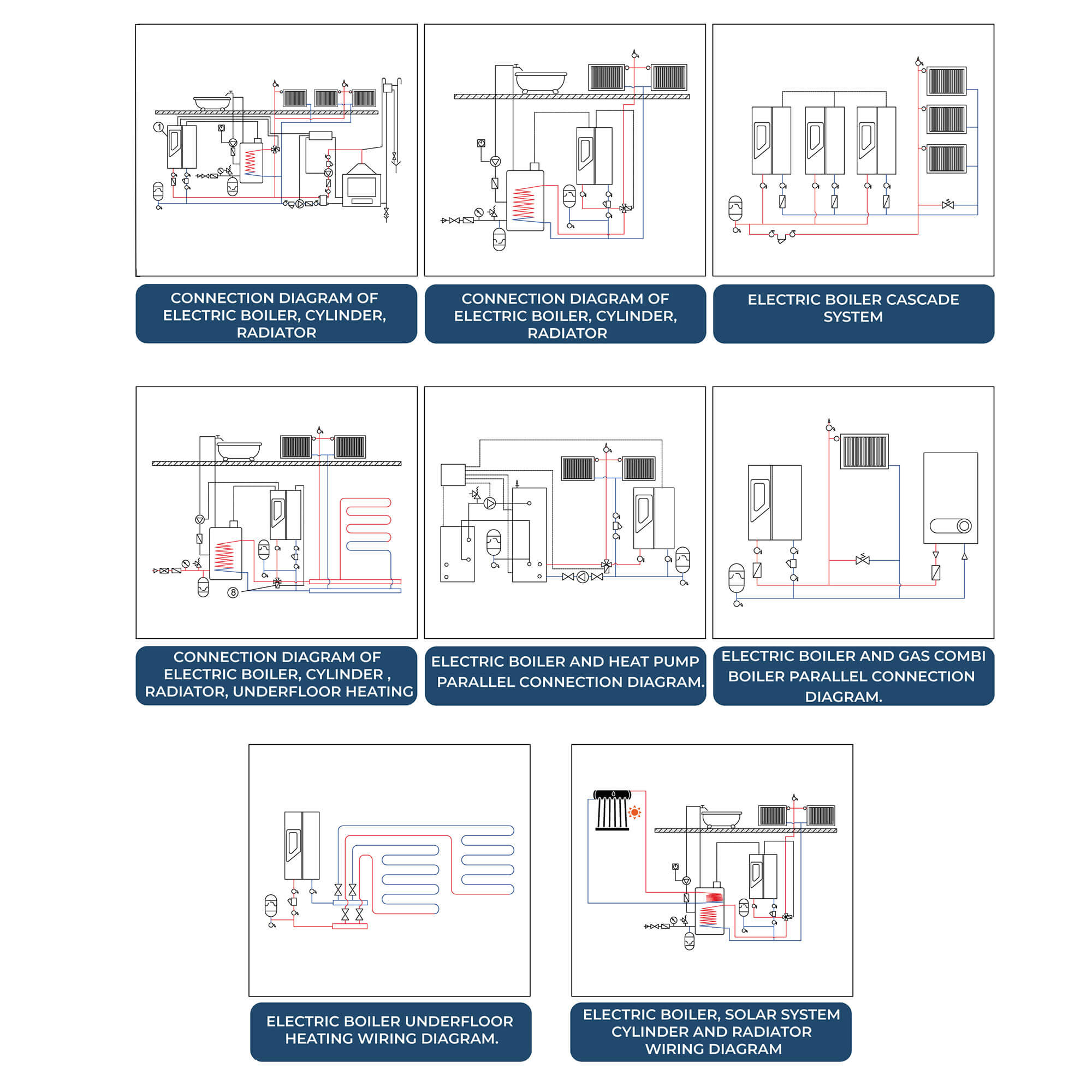 1

CONNECTION DIAGRAM OF ELECTRIC BOILER, CYLINDER, RADIATOR

CONNECTION DIAGRAM OF ELECTRIC BOILER, CYLINDER, RADIATOR

ELECTRIC BOILER CASCADE SYSTEM

8

CONNECTION DIAGRAM OF ELECTRIC BOILER, CYLINDER , RADIATOR, UNDERFLOOR HEATING

ELECTRIC BOILER AND HEAT PUMP PARALLEL CONNECTION DIAGRAM.

ELECTRIC BOILER AND GAS COMBI BOILER PARALLEL CONNECTION DIAGRAM.

ELECTRIC BOILER UNDERFLOOR HEATING WIRING DIAGRAM.

ELECTRIC BOILER, SOLAR SYSTEM CYLINDER AND RADIATOR WIRING DIAGRAM